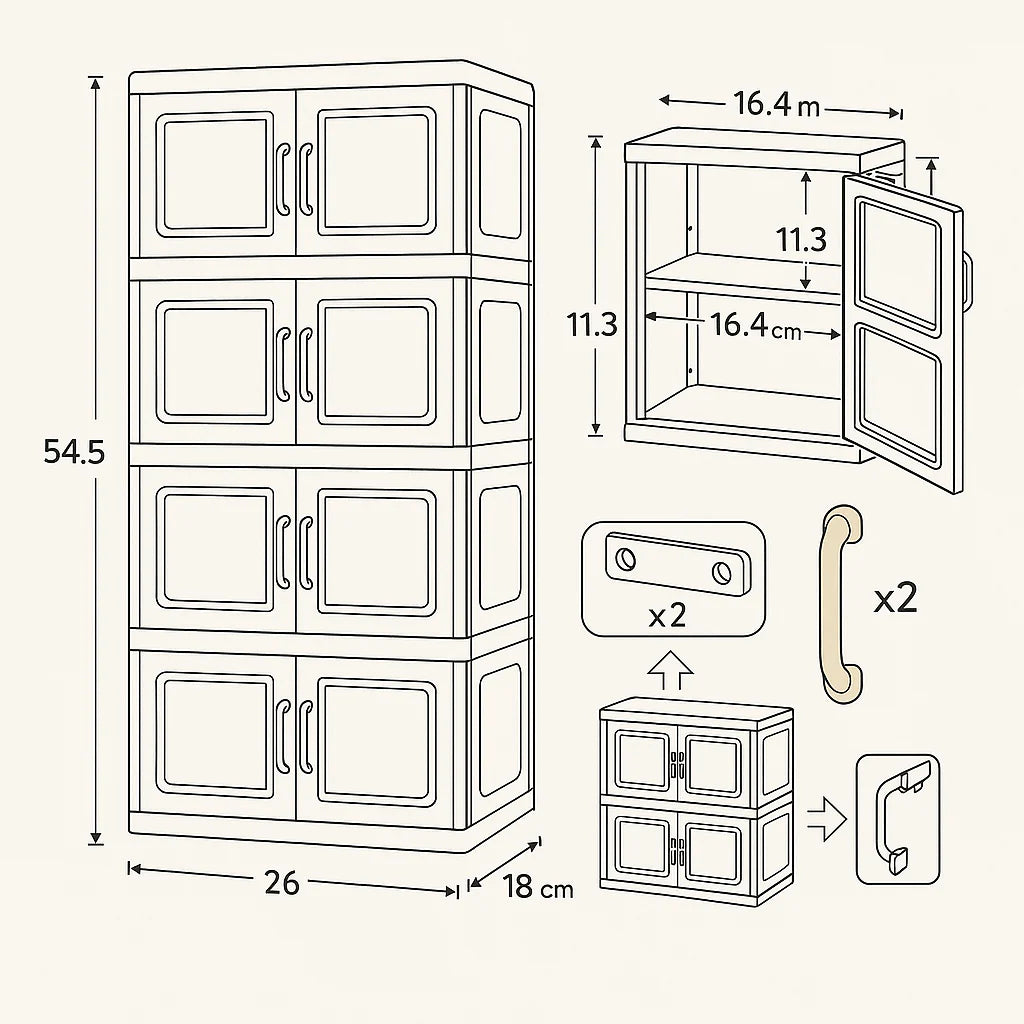 54.5

26

18 cm

16.4 m

11.3

11.3

16.4 cm

x2

x2